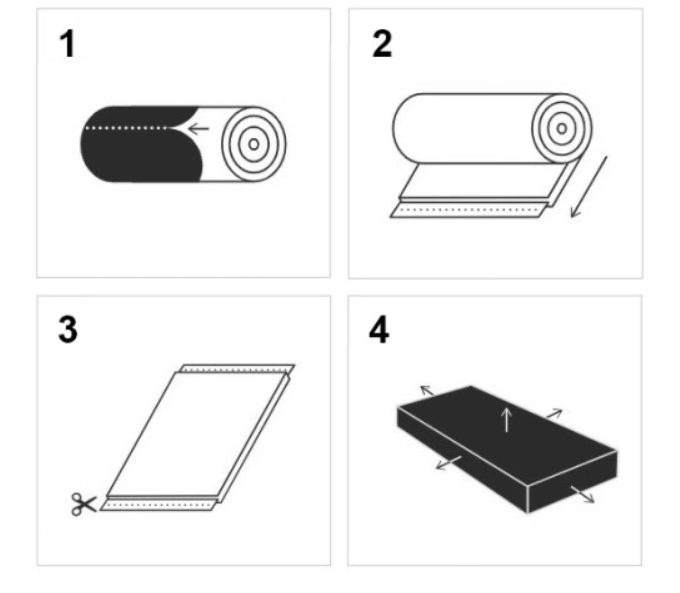 1

2

3

4