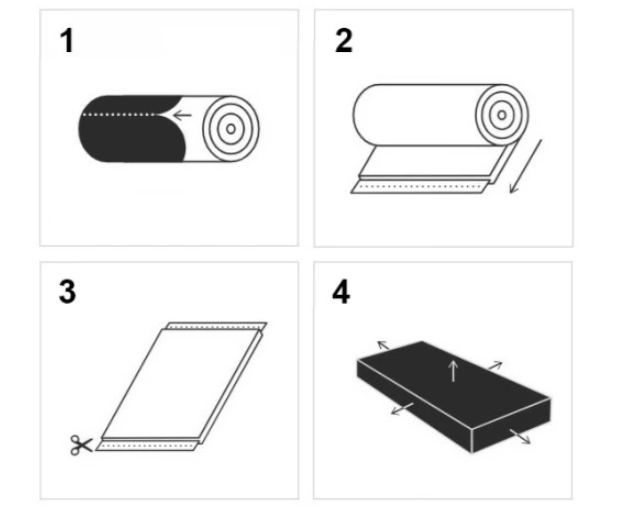 1

2

3

4