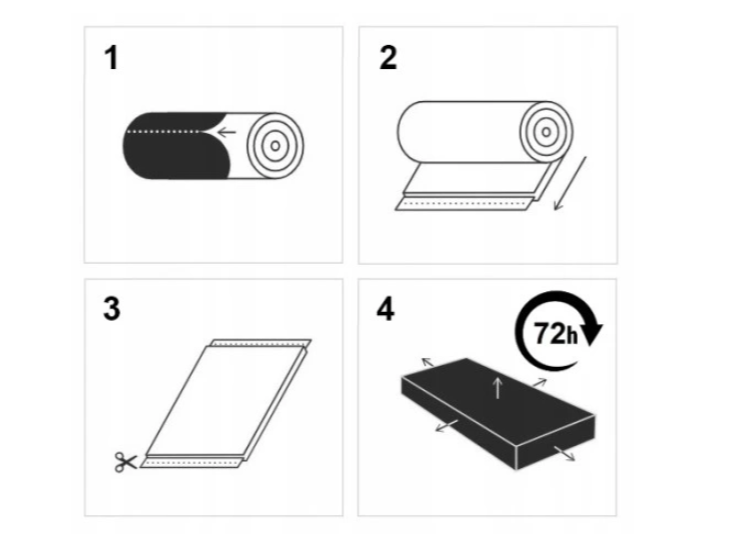 1

2

3

4

72h