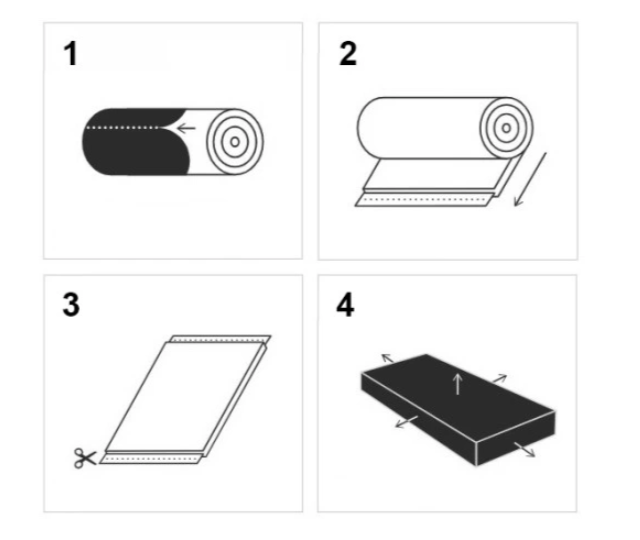 1

2

3

4