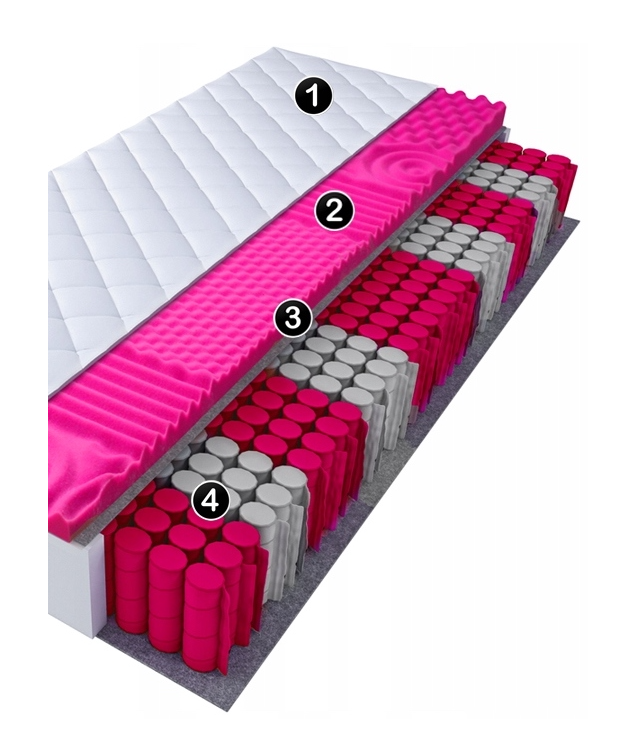 1
2
3
4