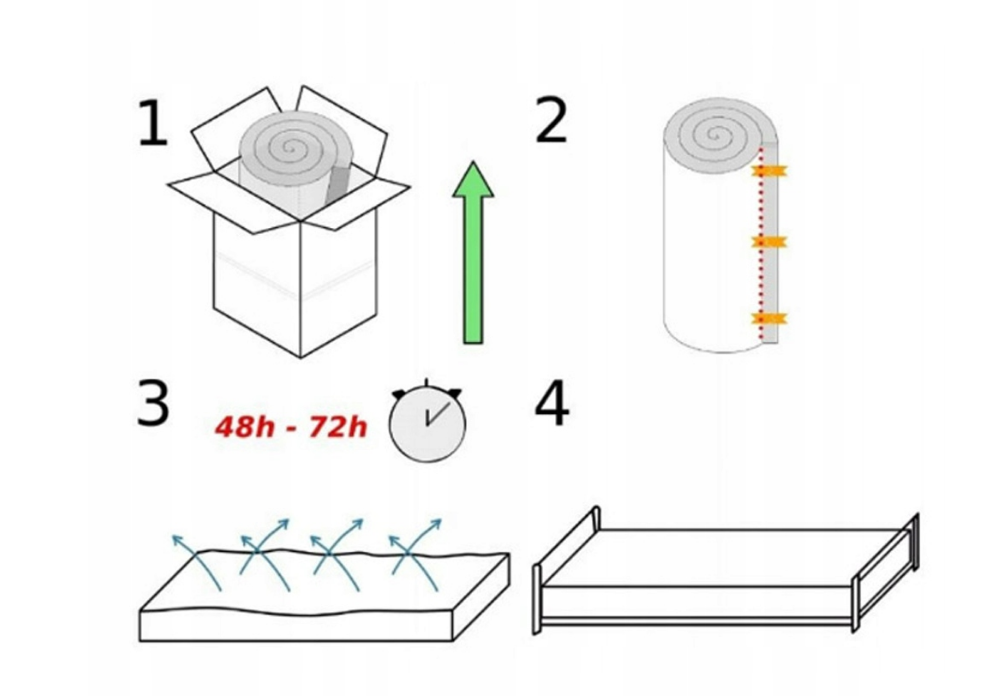 1

2

3

48h - 72h

4